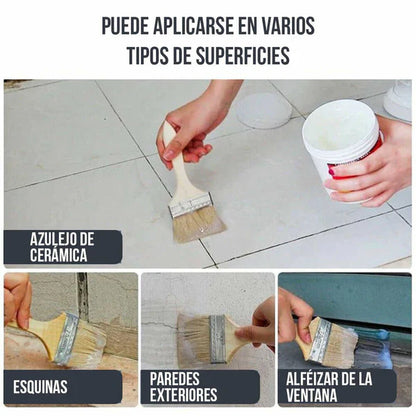 PUEDE APLICARSE EN VARIOS TIPOS DE SUPERFICIES

AZULEJO DE CERÁMICA

ESQUINAS

PAREDES EXTERIORES

ALFÉIZAR DE LA VENTANA